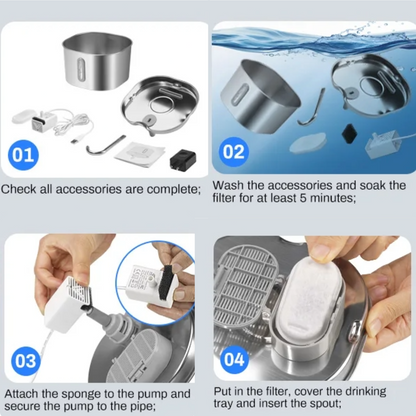 01

Check all accessories are complete;

02

Wash the accessories and soak the filter for at least 5 minutes;

03

Attach the sponge to the pump and secure the pump to the pipe;

04

Put in the filter, cover the drinking tray and insert the spout;